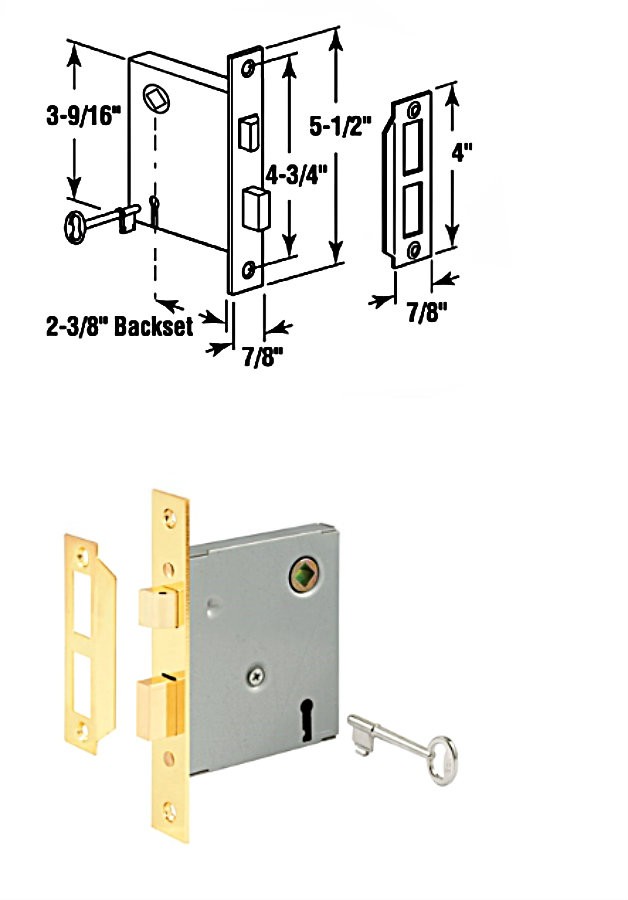 3-9/16"

5-1/2"

4-3/4"

4"

2-3/8" Backset

7/8"

7/8"