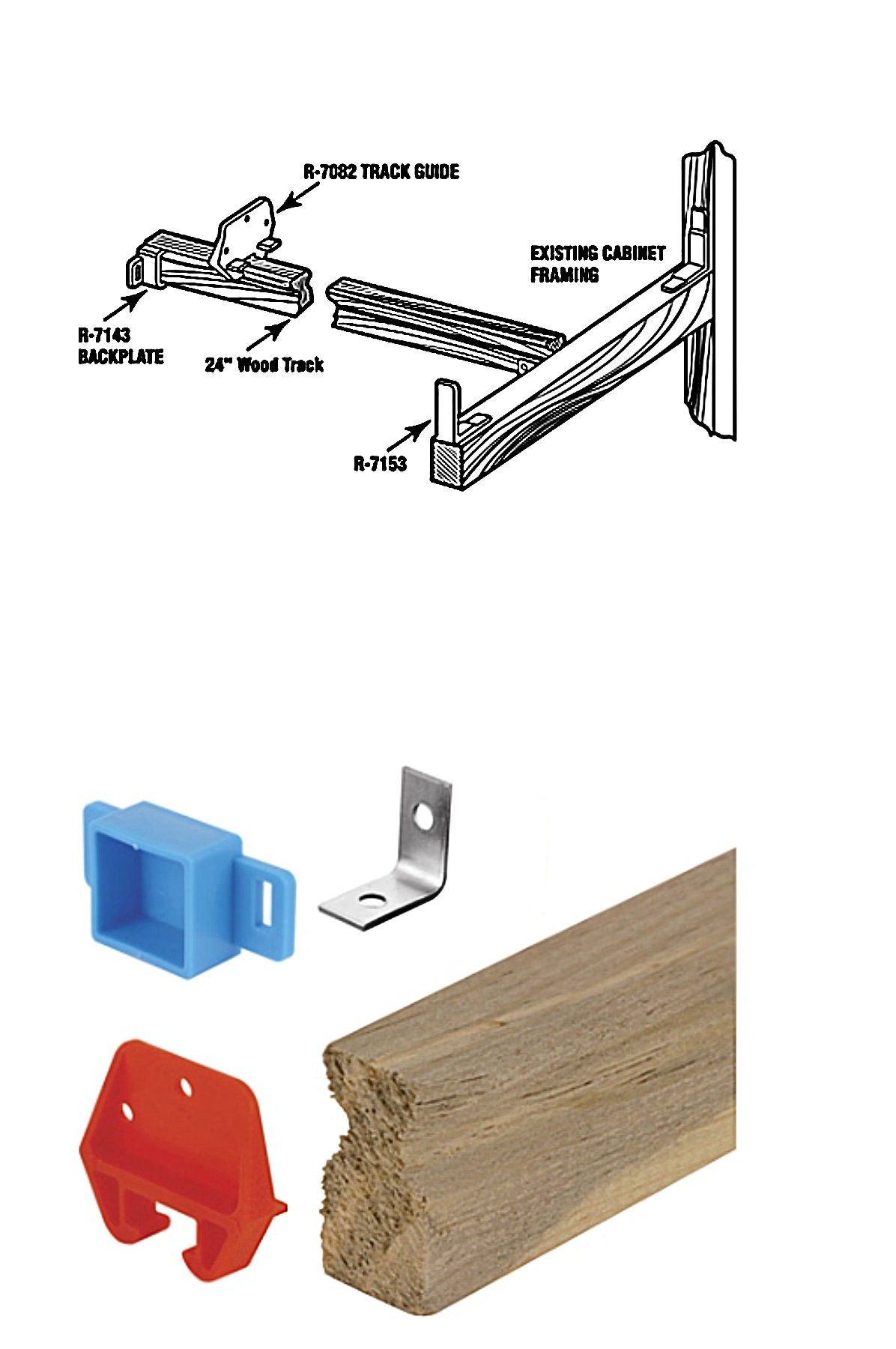 R-7082 TRACK GUIDE

EXISTING CABINET FRAMING

R-7143 BACKPLATE

24" Wood Track

R-7153