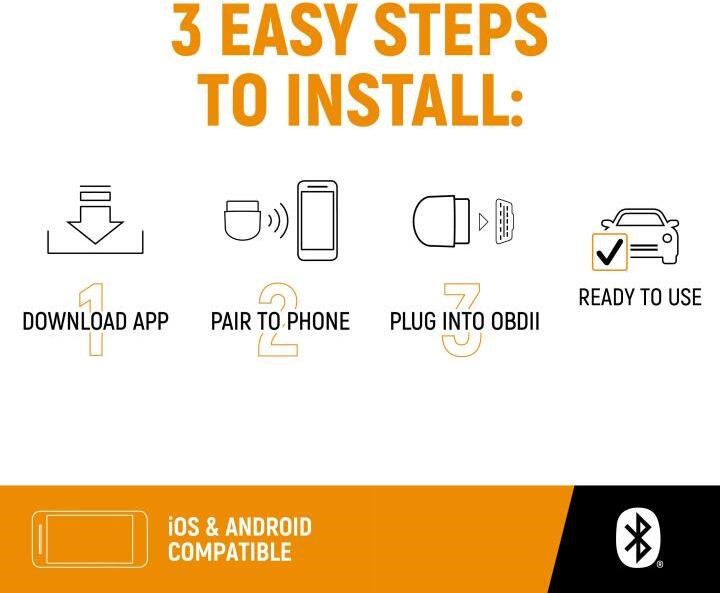 3 EASY STEPS TO INSTALL:

1
DOWNLOAD APP

2
PAIR TO PHONE

3
PLUG INTO OBDII

READY TO USE

iOS & ANDROID COMPATIBLE